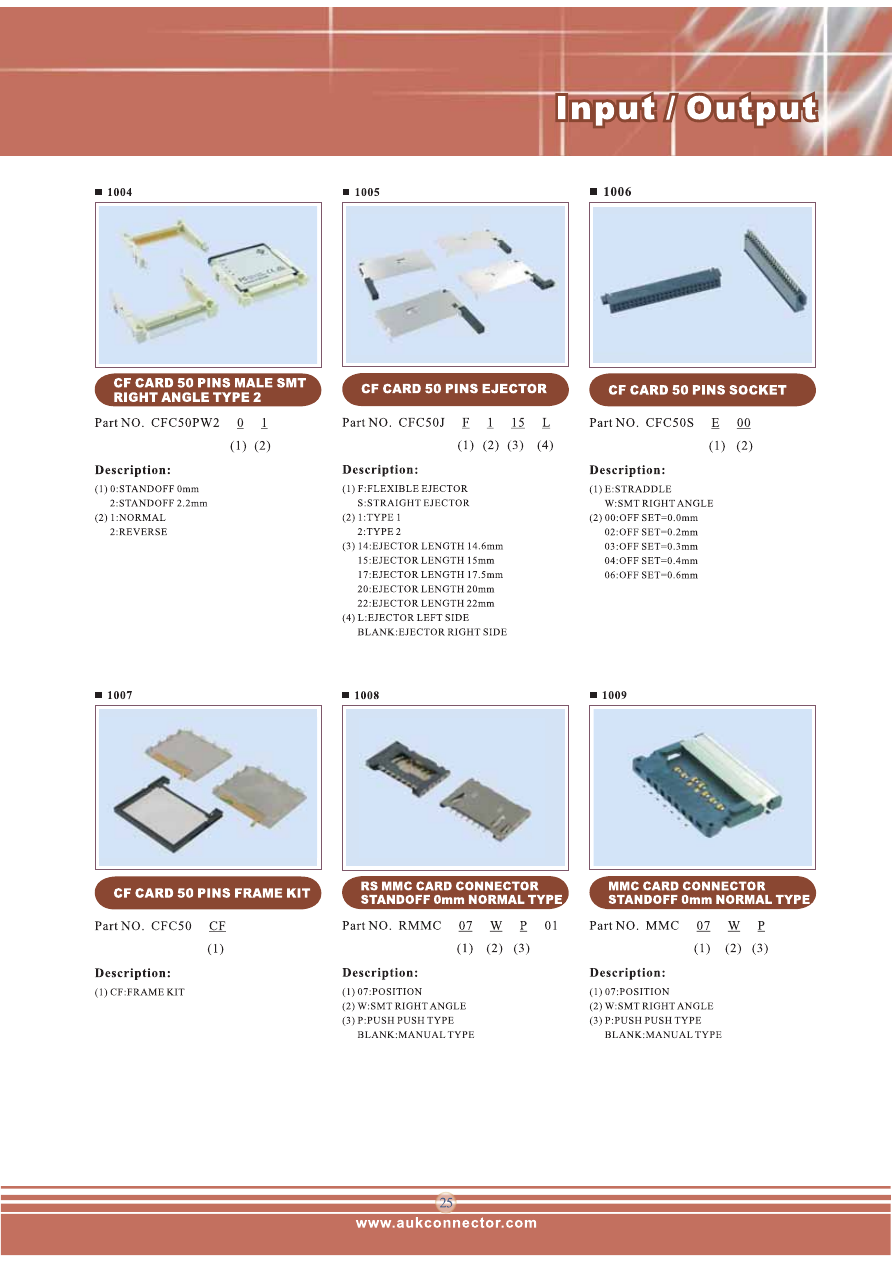 Input / Output

■ 1004

CF CARD 50 PINS MALE SMT RIGHT ANGLE TYPE 2

Part NO. CFC50PW2 0 1
(1) (2)

Description:

(1) 0:STANDOFF 0mm
2:STANDOFF 2.2mm
(2) 1:NORMAL
2:REVERSE

■ 1005

CF CARD 50 PINS EJECTOR

Part NO. CFC50J F 1 15 L
(1) (2) (3) (4)

Description:

(1) F:FLEXIBLE EJECTOR
S:STRAIGHT EJECTOR
(2) 1:TYPE 1
2:TYPE 2
(3) 14:EJECTOR LENGTH 14.6mm
15:EJECTOR LENGTH 15mm
17:EJECTOR LENGTH 17.5mm
20:EJECTOR LENGTH 20mm
22:EJECTOR LENGTH 22mm
(4) L:EJECTOR LEFT SIDE
BLANK:EJECTOR RIGHT SIDE

■ 1006

CF CARD 50 PINS SOCKET

Part NO. CFC50S E 00
(1) (2)

Description:

(1) E:STRADDLE
W:SMT RIGHT ANGLE
(2) 00:OFF SET=0.0mm
02:OFF SET=0.2mm
03:OFF SET=0.3mm
04:OFF SET=0.4mm
06:OFF SET=0.6mm

■ 1007

CF CARD 50 PINS FRAME KIT

Part NO. CFC50 CF
(1)

Description:

(1) CF:FRAME KIT

■ 1008

RS MMC CARD CONNECTOR STANDOFF 0mm NORMAL TYPE

Part NO. RMMC 07 W P 01
(1) (2) (3)

Description:

(1) 07:POSITION
(2) W:SMT RIGHT ANGLE
(3) P:PUSH PUSH TYPE
BLANK:MANUAL TYPE

■ 1009

MMC CARD CONNECTOR STANDOFF 0mm NORMAL TYPE

Part NO. MMC 07 W P
(1) (2) (3)

Description:

(1) 07:POSITION
(2) W:SMT RIGHT ANGLE
(3) P:PUSH PUSH TYPE
BLANK:MANUAL TYPE

25

www.aukconnector.com